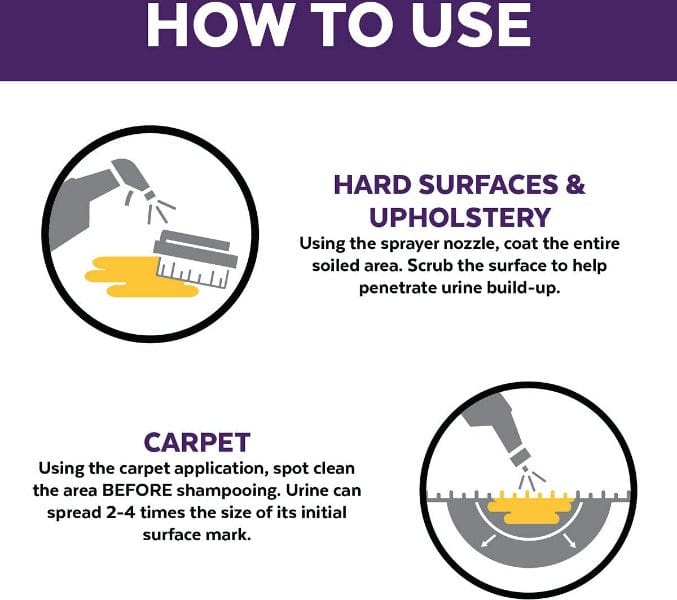 HOW TO USE

HARD SURFACES & UPHOLSTERY

Using the sprayer nozzle, coat the entire soiled area. Scrub the surface to help penetrate urine build-up.

CARPET

Using the carpet application, spot clean the area BEFORE shampooing. Urine can spread 2-4 times the size of its initial surface mark.