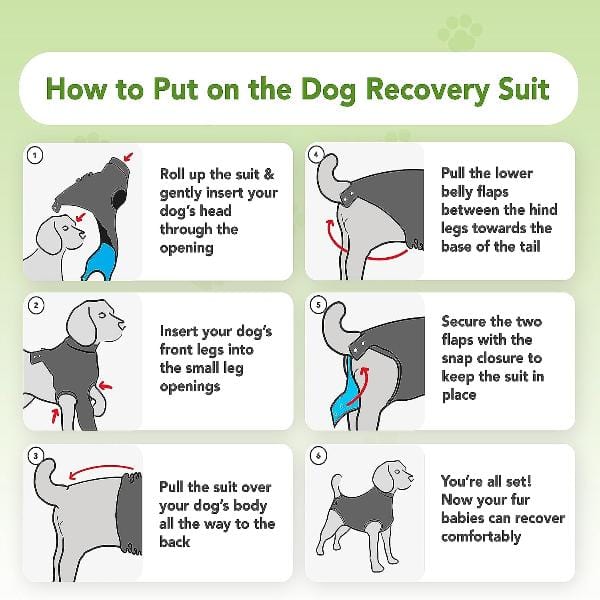 How to Put on the Dog Recovery Suit

1

Roll up the suit & gently insert your dog's head through the opening

2

Insert your dog's front legs into the small leg openings

3

Pull the suit over your dog's body all the way to the back

4

Pull the lower belly flaps between the hind legs towards the base of the tail

5

Secure the two flaps with the snap closure to keep the suit in place

6

You're all set! Now your fur babies can recover comfortably