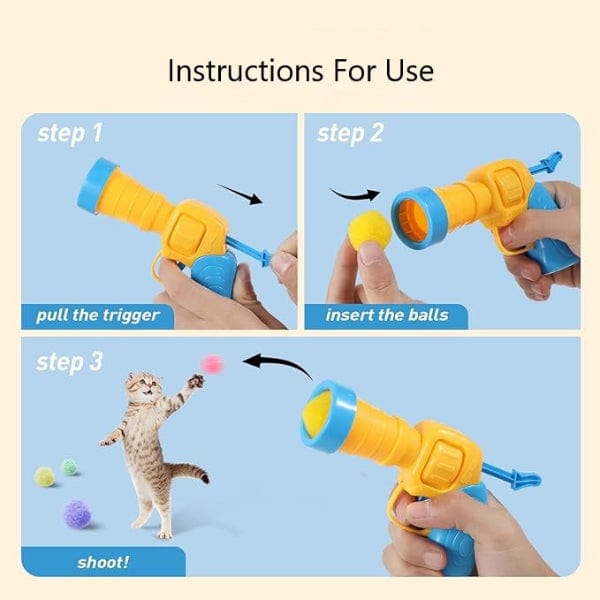 Instructions For Use

step 1

pull the trigger

step 2

insert the balls

step 3

shoot!