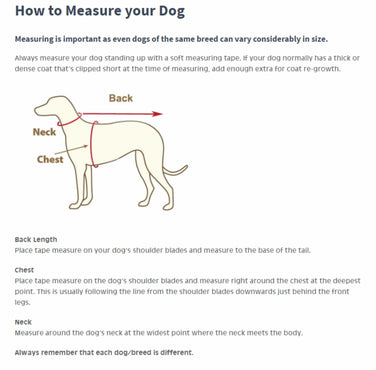 How to Measure your Dog

Measuring is important as even dogs of the same breed can vary considerably in size.

Always measure your dog standing up with a soft measuring tape. If your dog normally has a thick or dense coat that's clipped short at the time of measuring, add enough extra for coat re-growth.

Back

Neck

Chest

Back Length
Place tape measure on your dog's shoulder blades and measure to the base of the tail.

Chest
Place tape measure on the dog's shoulder blades and measure right around the chest at the deepest point. This is usually following the line from the shoulder blades downwards just behind the front legs.

Neck
Measure around the dog's neck at the widest point where the neck meets the body.

Always remember that each dog/breed is different.