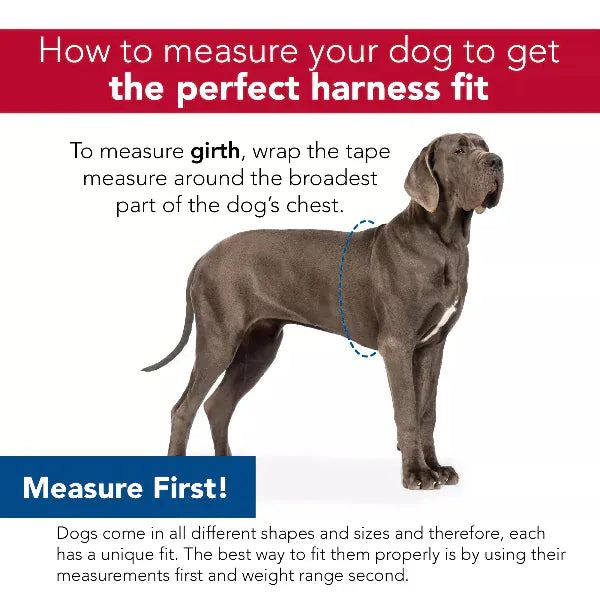 How to measure your dog to get
the perfect harness fit

To measure girth, wrap the tape measure around the broadest part of the dog's chest.

Measure First!

Dogs come in all different shapes and sizes and therefore, each has a unique fit. The best way to fit them properly is by using their measurements first and weight range second.