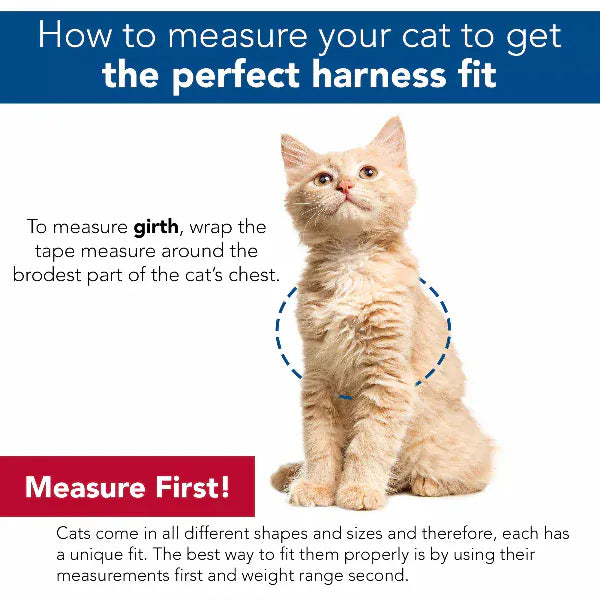 How to measure your cat to get
the perfect harness fit

To measure girth, wrap the tape measure around the brodest part of the cat's chest.

Measure First!

Cats come in all different shapes and sizes and therefore, each has a unique fit. The best way to fit them properly is by using their measurements first and weight range second.