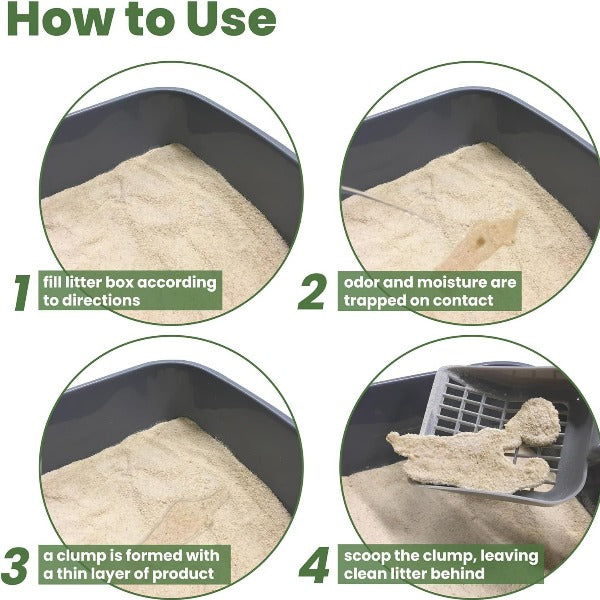 How to Use

1 fill litter box according to directions

2 odor and moisture are trapped on contact

3 a clump is formed with a thin layer of product

4 scoop the clump, leaving clean litter behind