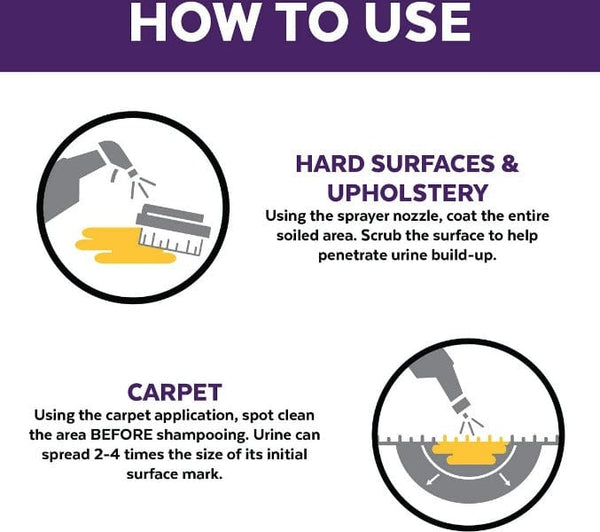 HOW TO USE

HARD SURFACES & UPHOLSTERY
Using the sprayer nozzle, coat the entire soiled area. Scrub the surface to help penetrate urine build-up.

CARPET
Using the carpet application, spot clean the area BEFORE shampooing. Urine can spread 2-4 times the size of its initial surface mark.