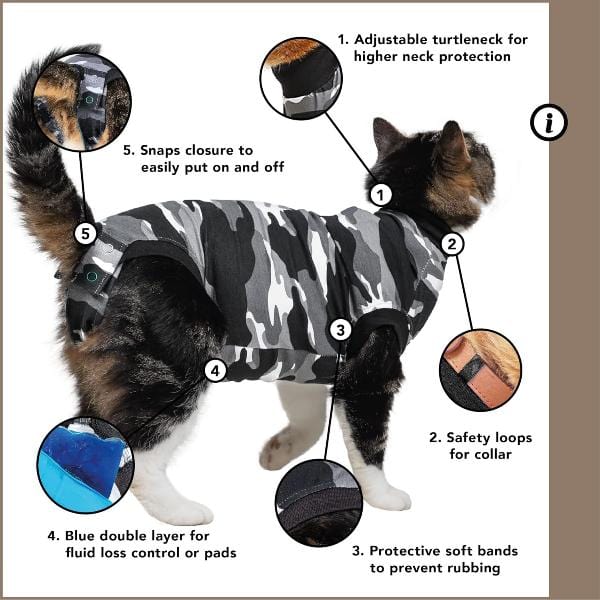 1. Adjustable turtleneck for higher neck protection

i

5. Snaps closure to easily put on and off

1

5

2

3

4

2. Safety loops for collar

4. Blue double layer for fluid loss control or pads

3. Protective soft bands to prevent rubbing