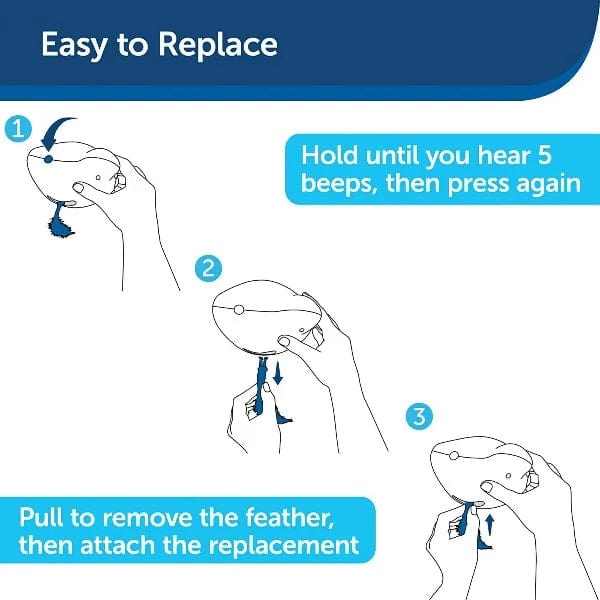 Easy to Replace

1

Hold until you hear 5 beeps, then press again

2

3

Pull to remove the feather, then attach the replacement