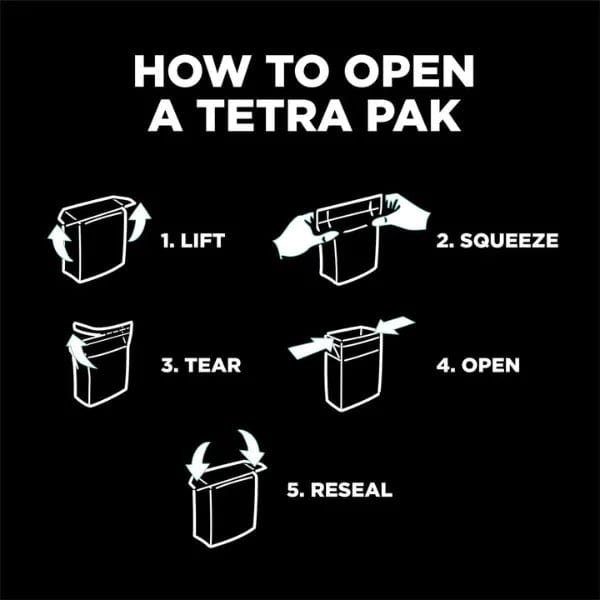 HOW TO OPEN A TETRA PAK

1. LIFT

2. SQUEEZE

3. TEAR

4. OPEN

5. RESEAL