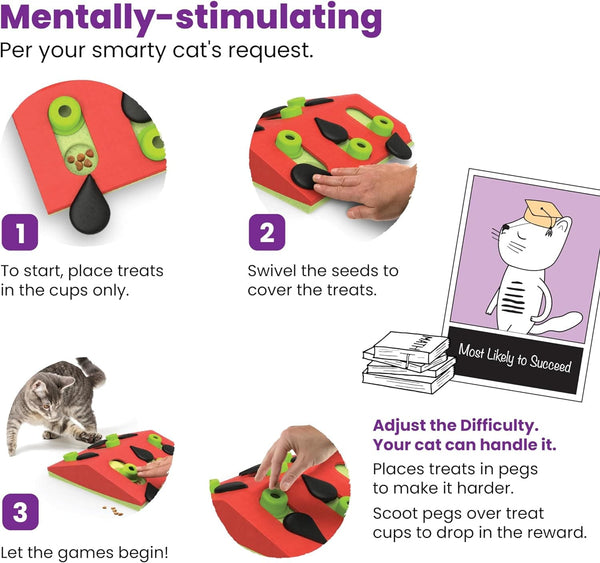 Mentally-stimulating
Per your smarty cat's request.

1
To start, place treats in the cups only.

2
Swivel the seeds to cover the treats.

MATH

Most Likely to Succeed

3
Let the games begin!

Adjust the Difficulty.
Your cat can handle it.

Places treats in pegs to make it harder.

Scoot pegs over treat cups to drop in the reward.