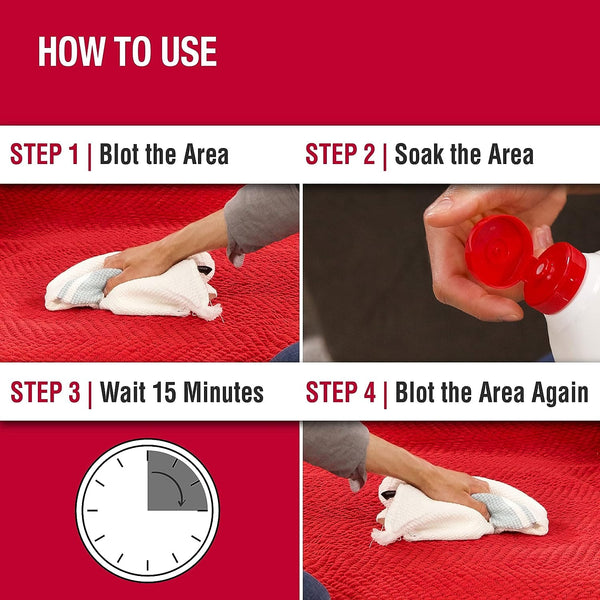 HOW TO USE

STEP 1 | Blot the Area

STEP 2 | Soak the Area

STEP 3 | Wait 15 Minutes

STEP 4 | Blot the Area Again