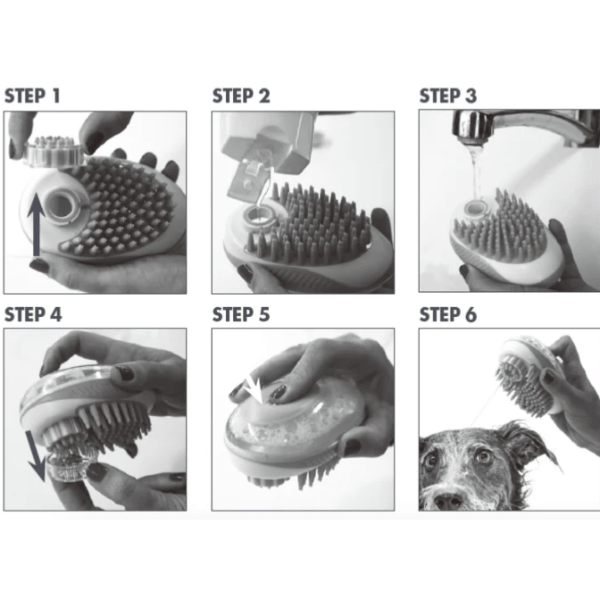 STEP 1

STEP 2

STEP 3

STEP 4

STEP 5

STEP 6