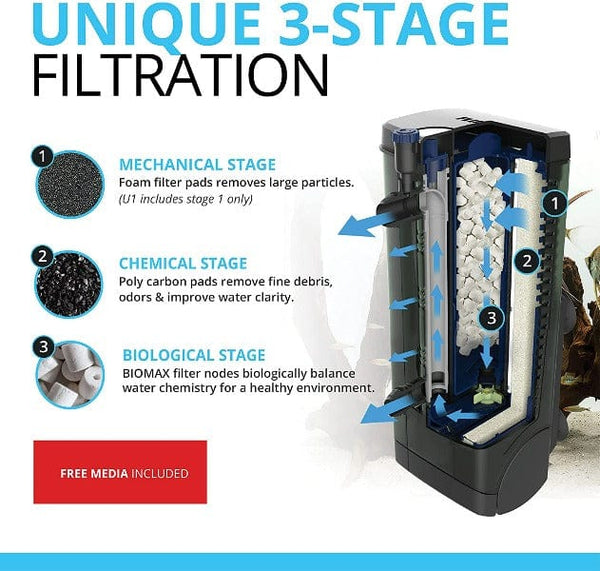 UNIQUE 3-STAGE FILTRATION

1

MECHANICAL STAGE
Foam filter pads removes large particles.
(U1 includes stage 1 only)

2

CHEMICAL STAGE
Poly carbon pads remove fine debris, odors & improve water clarity.

3

BIOLOGICAL STAGE
BIOMAX filter nodes biologically balance water chemistry for a healthy environment.

FREE MEDIA INCLUDED

1

2

3