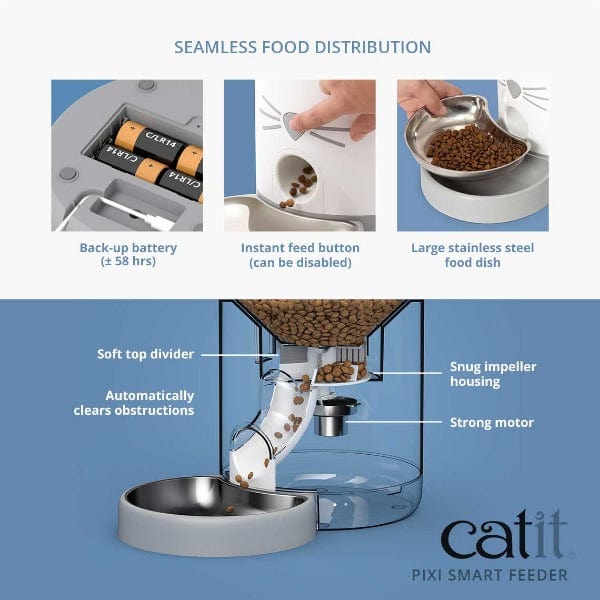 SEAMLESS FOOD DISTRIBUTION

C/LR14
C/LR14
C/LR14

Back-up battery
(± 58 hrs)

Instant feed button
(can be disabled)

Large stainless steel
food dish

Soft top divider

Automatically
clears obstructions

Snug impeller
housing

Strong motor

catit
PIXI SMART FEEDER