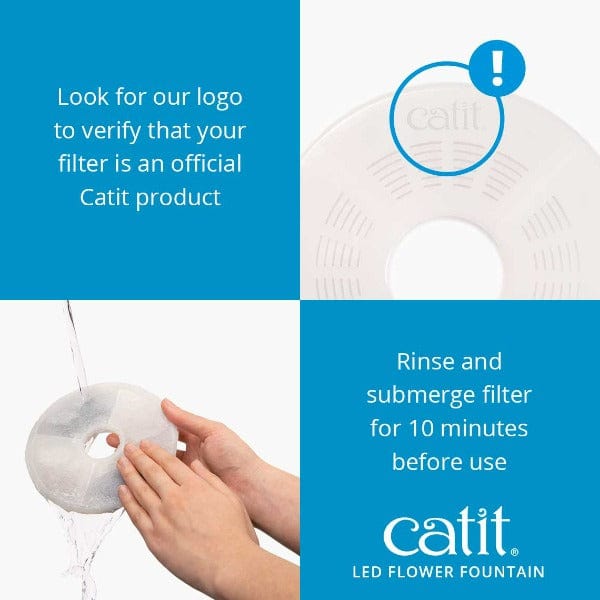 Look for our logo to verify that your filter is an official Catit product

!

catit

Rinse and submerge filter for 10 minutes before use

catit®
LED FLOWER FOUNTAIN