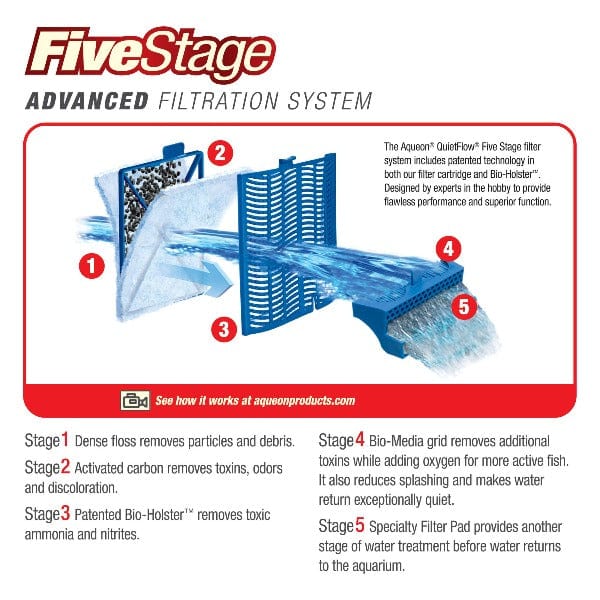 FiveStage

ADVANCED FILTRATION SYSTEM

The Aqueon® QuietFlow® Five Stage filter system includes patented technology in both our filter cartridge and Bio-Holster™. Designed by experts in the hobby to provide flawless performance and superior function.

2

1

3

4

5

See how it works at aqueonproducts.com

Stage 1 Dense floss removes particles and debris.

Stage 2 Activated carbon removes toxins, odors and discoloration.

Stage 3 Patented Bio-Holster™ removes toxic ammonia and nitrites.

Stage 4 Bio-Media grid removes additional toxins while adding oxygen for more active fish. It also reduces splashing and makes water return exceptionally quiet.

Stage 5 Specialty Filter Pad provides another stage of water treatment before water returns to the aquarium.